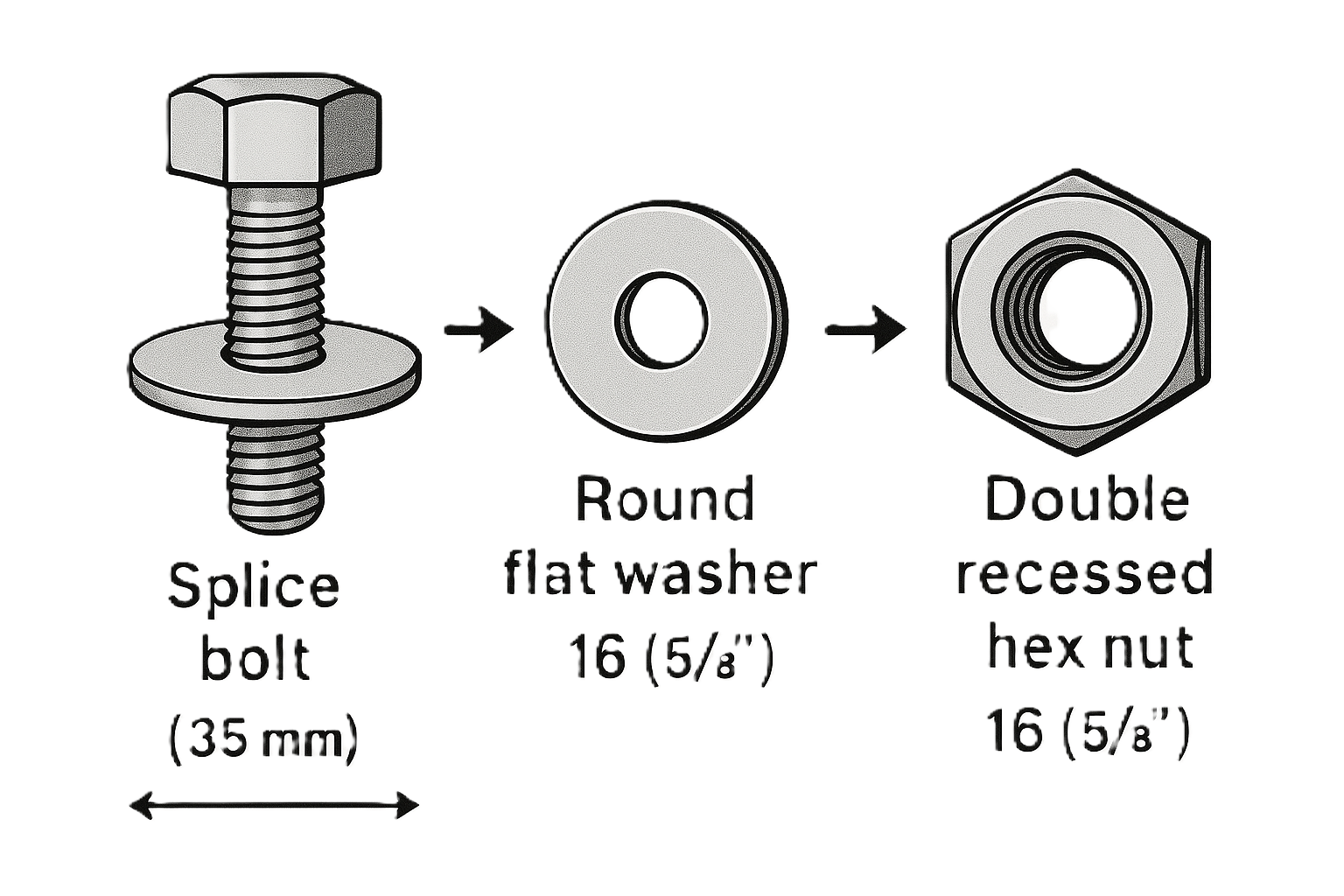 Splice bolt (35 mm)

Round flat washer 16 (5/8")

Double recessed hex nut 16 (5/8")